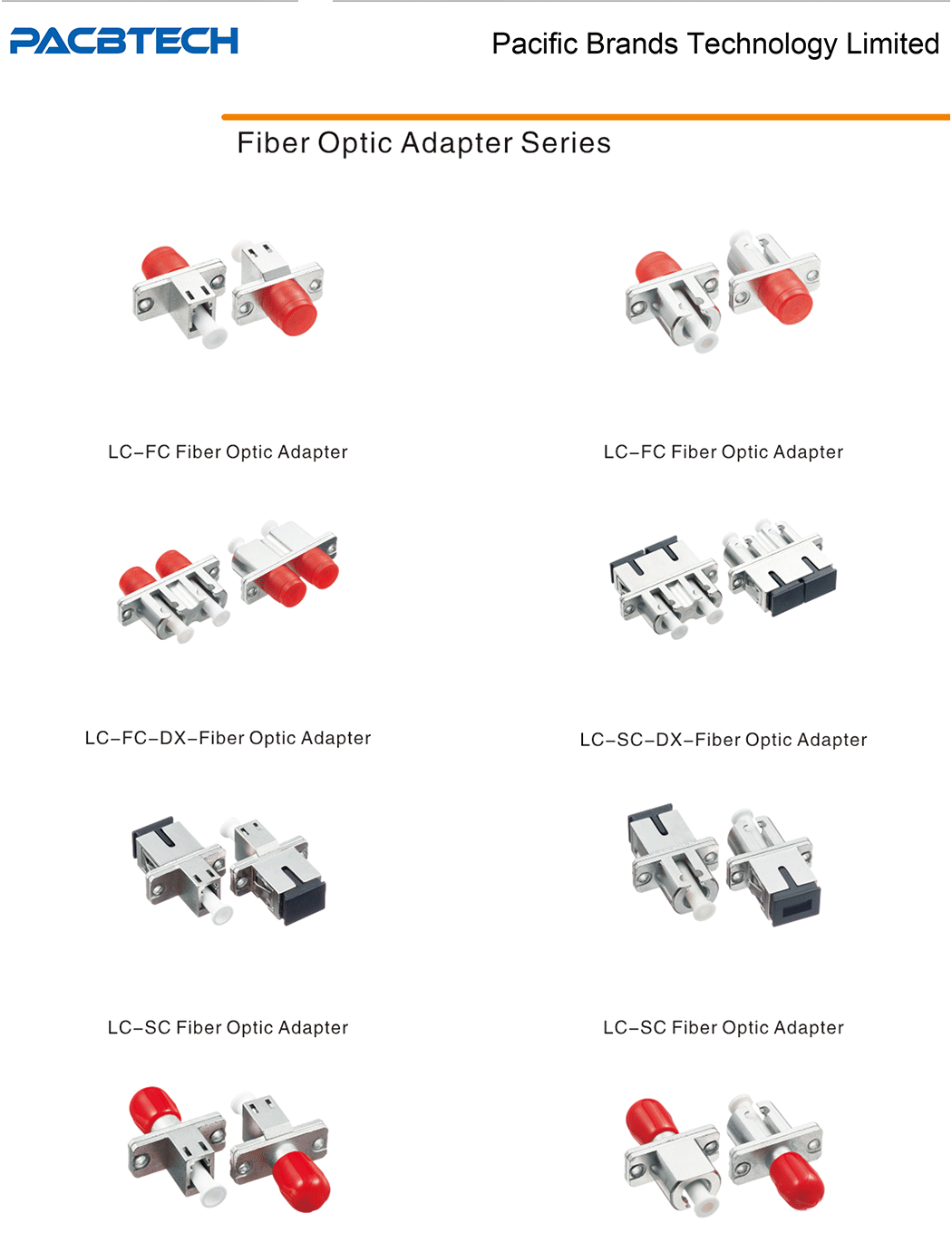 PACBTECH

Pacific Brands Technology Limited

Fiber Optic Adapter Series

LC–FC Fiber Optic Adapter

LC–FC Fiber Optic Adapter

LC–FC–DX–Fiber Optic Adapter

LC–SC–DX–Fiber Optic Adapter

LC–SC Fiber Optic Adapter

LC–SC Fiber Optic Adapter